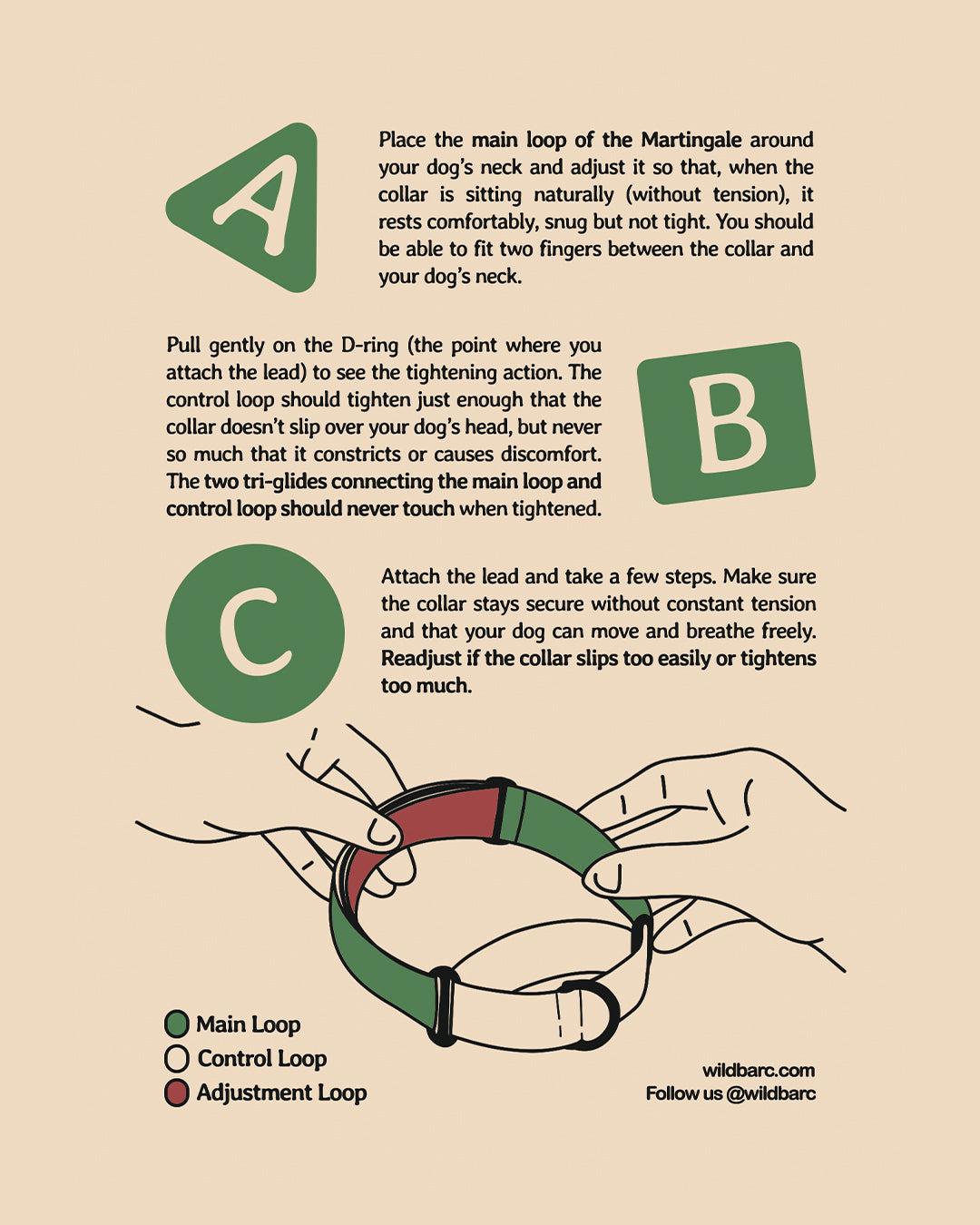 A

Place the main loop of the Martingale around your dog's neck and adjust it so that, when the collar is sitting naturally (without tension), it rests comfortably, snug but not tight. You should be able to fit two fingers between the collar and your dog's neck.

Pull gently on the D-ring (the point where you attach the lead) to see the tightening action. The control loop should tighten just enough that the collar doesn't slip over your dog's head, but never so much that it constricts or causes discomfort. The two tri-glides connecting the main loop and control loop should never touch when tightened.

B

C

Attach the lead and take a few steps. Make sure the collar stays secure without constant tension and that your dog can move and breathe freely. Readjust if the collar slips too easily or tightens too much.

Main Loop
Control Loop
Adjustment Loop

wildbarc.com
Follow us @wildbarc